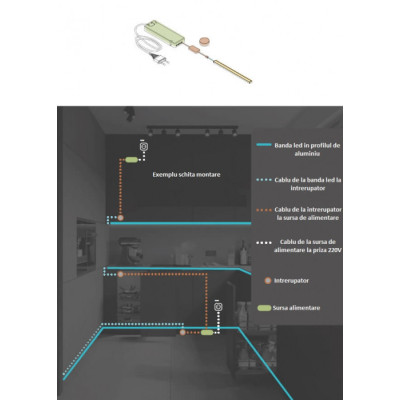 Exemplu schita montare

Banda led in profilul de aluminiu

Cablu de la banda led la intrerupator

Cablu de la intrerupator la sursa de alimentare

Cablu de la sursa de alimentare la priza 220V

Intrerupator

Sursa alimentare